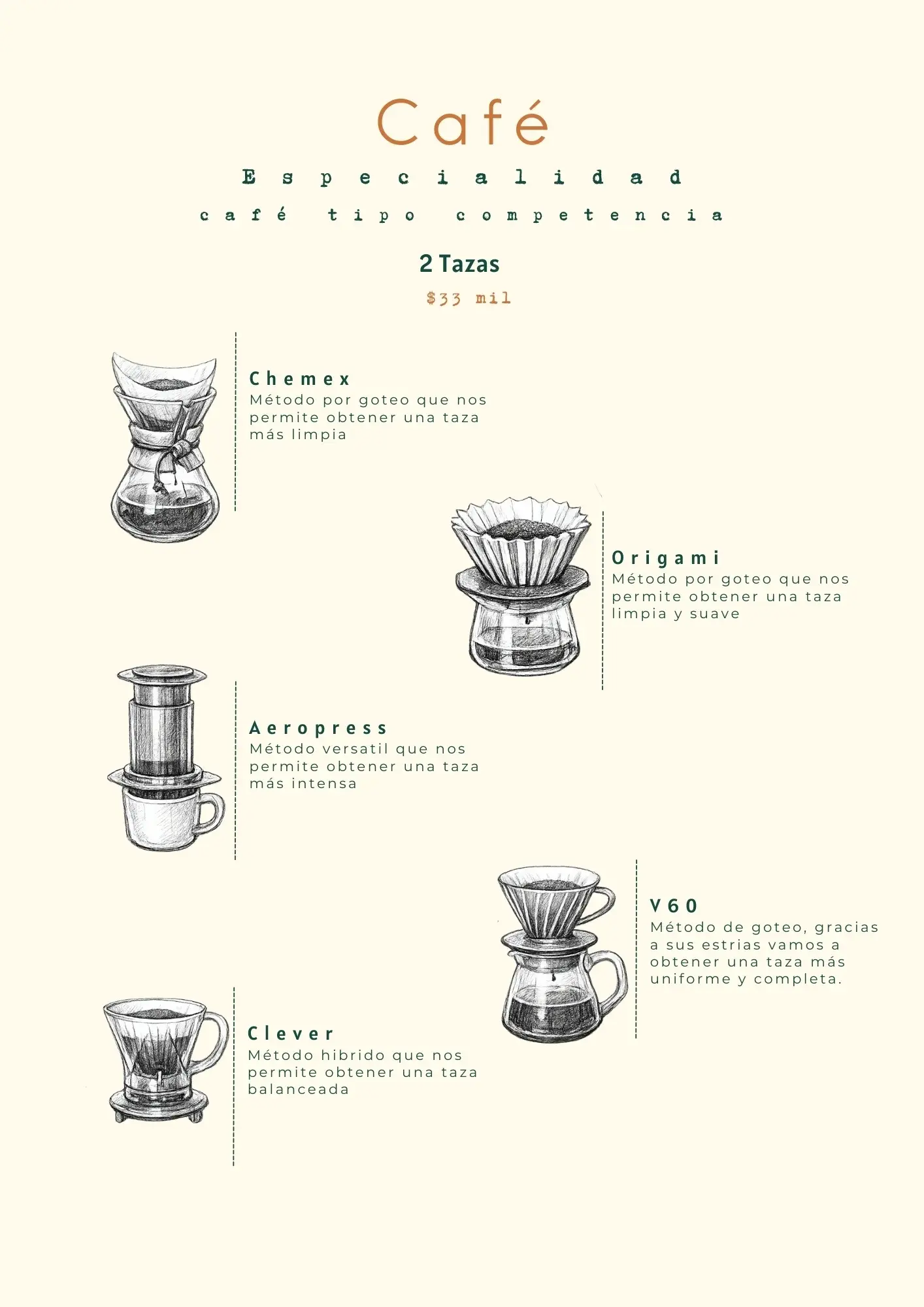 Café

Especialidad

café tipo competencia

2 Tazas

$33 mil

Chemex
Método por goteo que nos permite obtener una taza más limpia

Origami
Método por goteo que nos permite obtener una taza limpia y suave

Aeropress
Método versatil que nos permite obtener una taza más intensa

V60
Método de goteo, gracias a sus estrias vamos a obtener una taza más uniforme y completa.

Clever
Método hibrido que nos permite obtener una taza balanceada